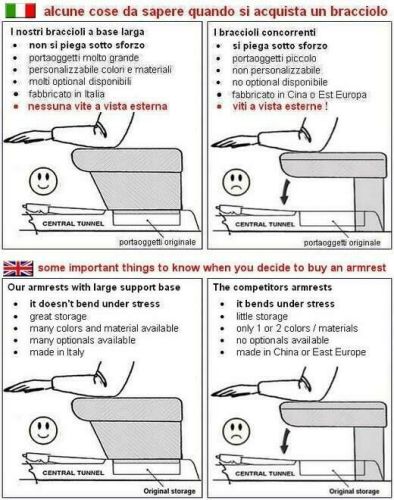 alcune cose da sapere quando si acquista un bracciolo

I nostri braccioli a base larga
- non si piega sotto sforzo
- portaoggetti molto grande
- personalizzabile colori e materiali
- molti optional disponibili
- fabbricato in Italia
- nessuna vite a vista esterna

CENTRAL TUNNEL
portaoggetti originale

I braccioli concorrenti
- si piega sotto sforzo
- portaoggetti piccolo
- non personalizzabile
- no optional disponibile
- fabbricato in Cina o Est Europa
- viti a vista esterne !

CENTRAL TUNNEL
portaoggetti originale

some important things to know when you decide to buy an armrest

Our armrests with large support base
- it doesn't bend under stress
- great storage
- many colors and material available
- many optionals available
- made in Italy

CENTRAL TUNNEL
Original storage

The competitors armrests
- it bends under stress
- little storage
- only 1 or 2 colors / materials
- no optionals available
- made in China or East Europe

CENTRAL TUNNEL
Original storage